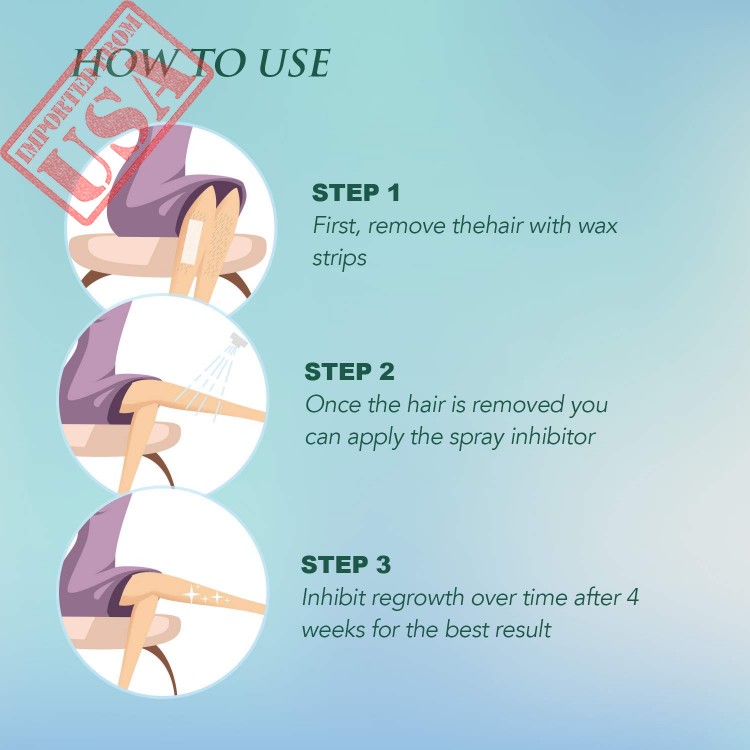 IMPORTED FROM USA

HOW TO USE

STEP 1
First, remove thehair with wax strips

STEP 2
Once the hair is removed you can apply the spray inhibitor

STEP 3
Inhibit regrowth over time after 4 weeks for the best result