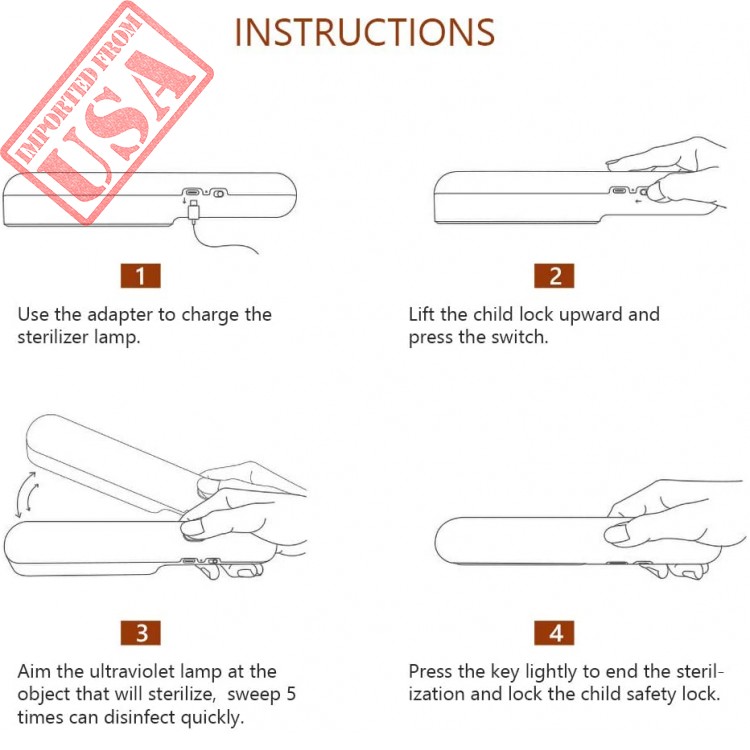 IMPORTED FROM USA

INSTRUCTIONS

1

Use the adapter to charge the sterilizer lamp.

2

Lift the child lock upward and press the switch.

3

Aim the ultraviolet lamp at the object that will sterilize, sweep 5 times can disinfect quickly.

4

Press the key lightly to end the sterilization and lock the child safety lock.