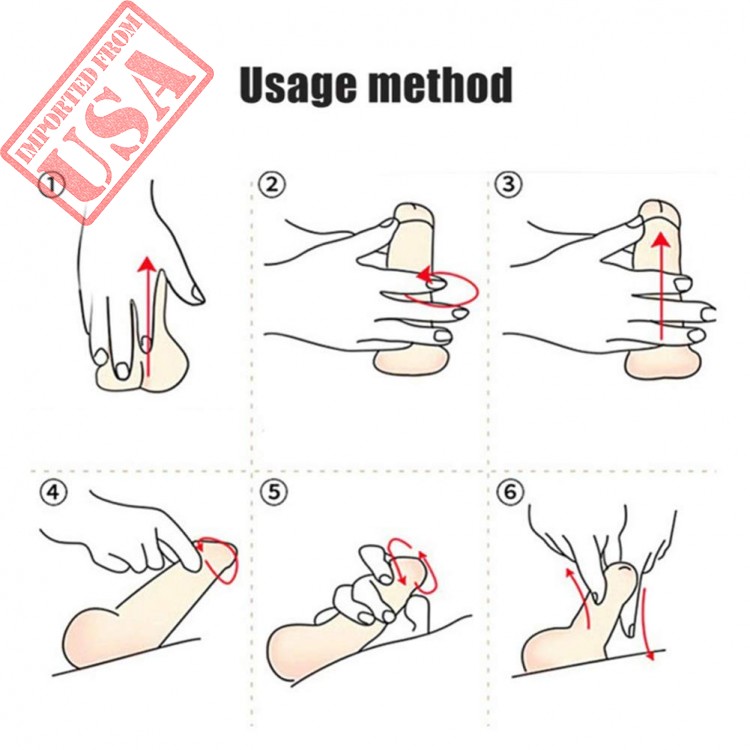 IMPORTED FROM USA

Usage method

①

②

③

④

⑤

⑥