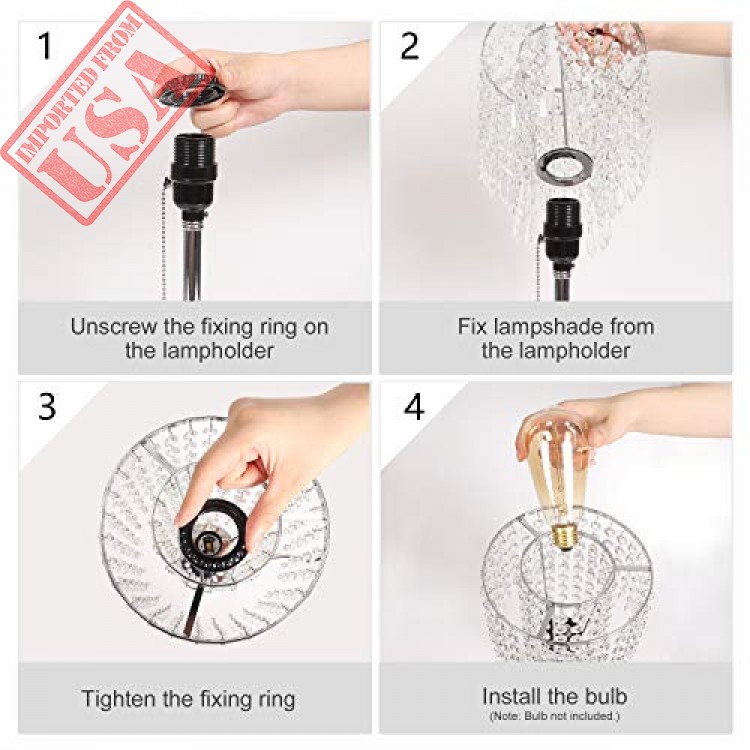 IMPORTED FROM
USA

1

Unscrew the fixing ring on the lampholder

2

Fix lampshade from the lampholder

3

Tighten the fixing ring

4

Install the bulb
(Note: Bulb not included.)