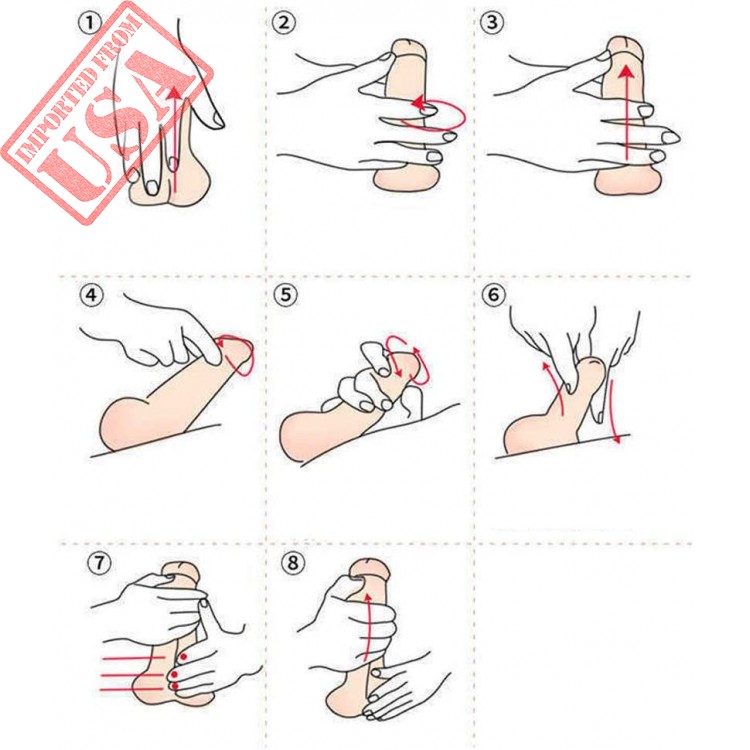 IMPORTED FROM
USA

①

②

③

④

⑤

⑥

⑦

⑧