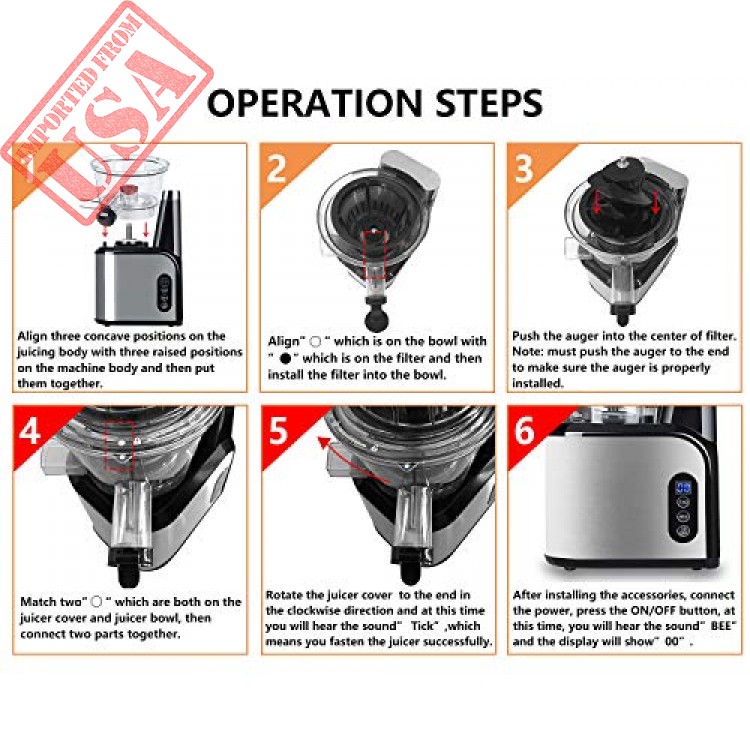 IMPORTED FROM USA

OPERATION STEPS

1

Align three concave positions on the juicing body with three raised positions on the machine body and then put them together.

2

Align" ○ " which is on the bowl with " ● " which is on the filter and then install the filter into the bowl.

3

Push the auger into the center of filter. Note: must push the auger to the end to make sure the auger is properly installed.

4

Match two" ○ " which are both on the juicer cover and juicer bowl, then connect two parts together.

5

Rotate the juicer cover to the end in the clockwise direction and at this time you will hear the sound" Tick" ,which means you fasten the juicer successfully.

6

After installing the accessories, connect the power, press the ON/OFF button, at this time, you will hear the sound" BEE" and the display will show" 00" .