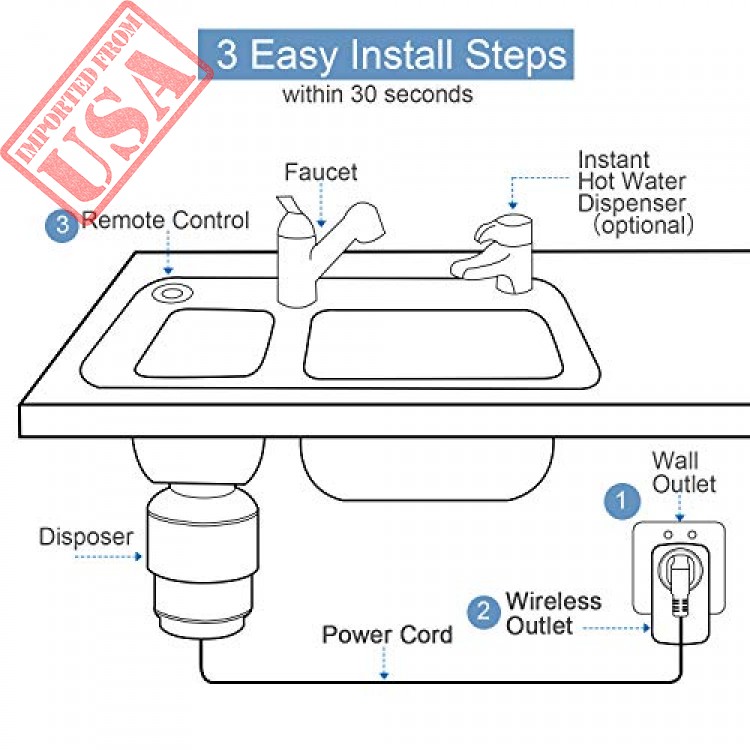 IMPORTED FROM USA

3 Easy Install Steps
within 30 seconds

Faucet

Instant Hot Water Dispenser (optional)

3 Remote Control

1 Wall Outlet

Disposer

2 Wireless Outlet

Power Cord