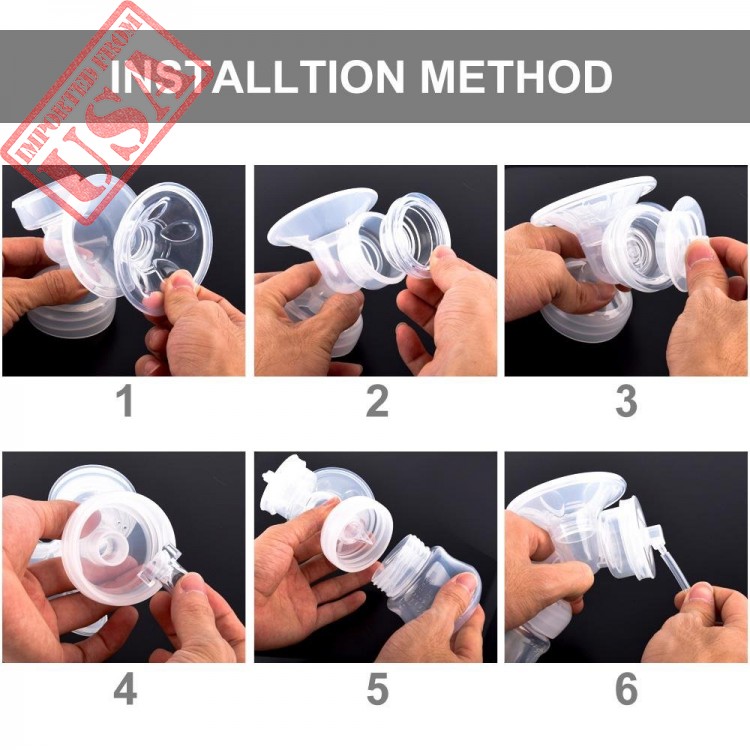 IMPORTED FROM
USA

INSTALLTION METHOD

1

2

3

4

5

6