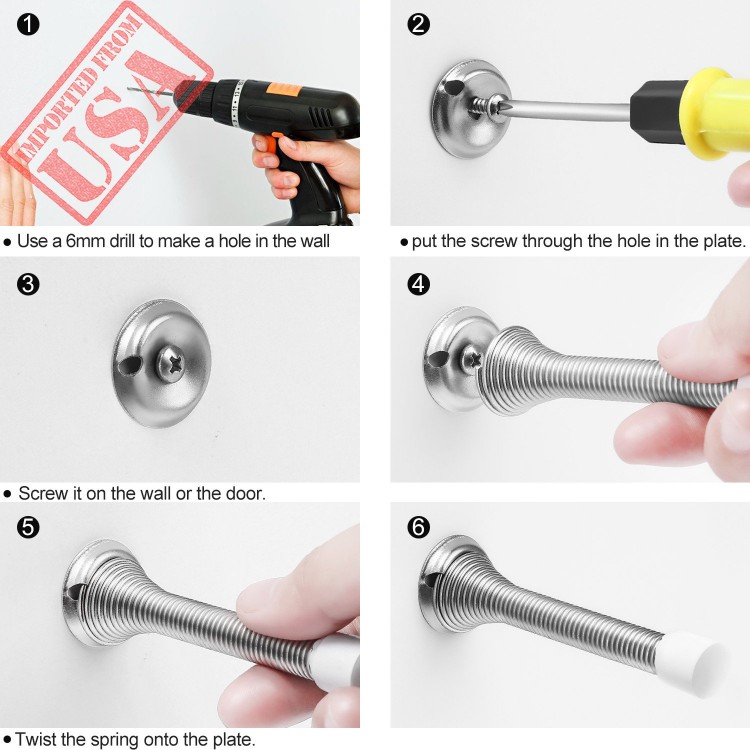 1

IMPORTED FROM USA

● Use a 6mm drill to make a hole in the wall

2

● put the screw through the hole in the plate.

3

● Screw it on the wall or the door.

4

5

● Twist the spring onto the plate.

6