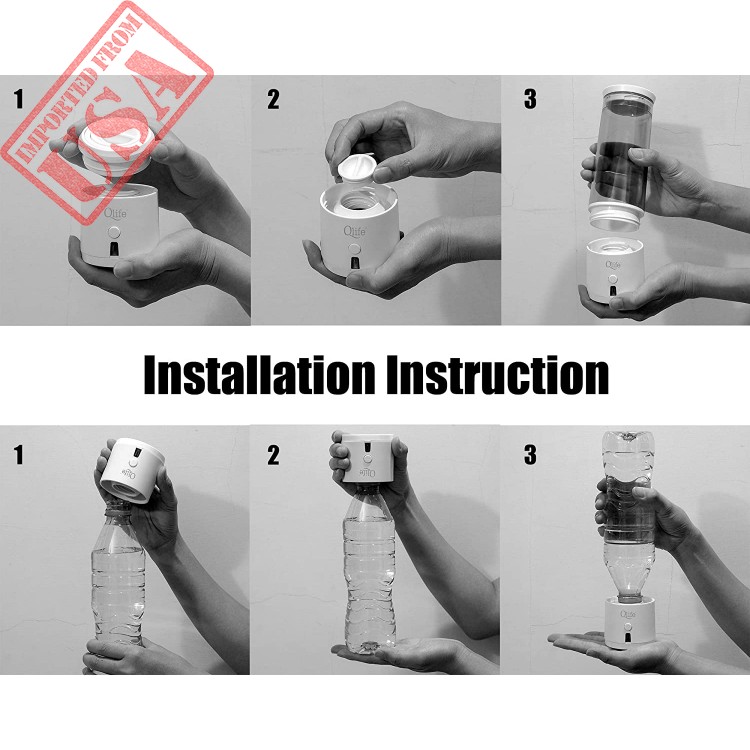 IMPORTED FROM
USA

1

Qlife

2

Qlife

3

Installation Instruction

1

Qlife

2

Qlife

3

Qlife