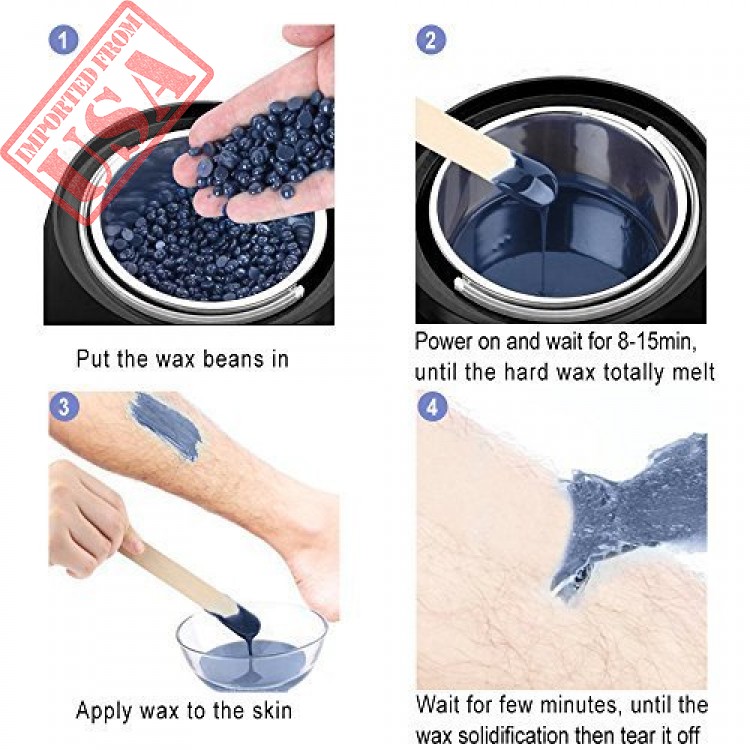 IMPORTED FROM
USA

1

Put the wax beans in

2

Power on and wait for 8-15min, until the hard wax totally melt

3

Apply wax to the skin

4

Wait for few minutes, until the wax solidification then tear it off