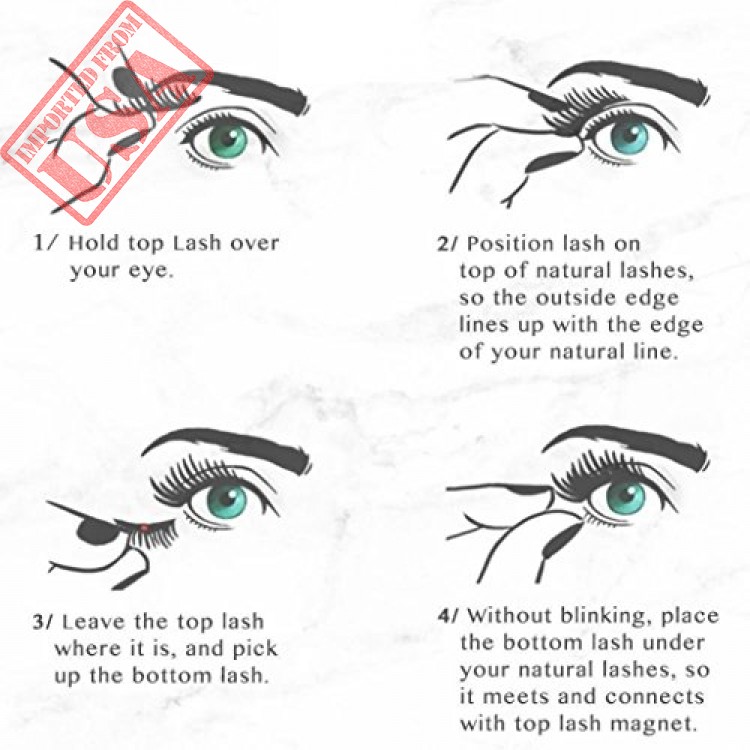 IMPORTED FROM
USA

1/ Hold top Lash over your eye.

2/ Position lash on top of natural lashes, so the outside edge lines up with the edge of your natural line.

3/ Leave the top lash where it is, and pick up the bottom lash.

4/ Without blinking, place the bottom lash under your natural lashes, so it meets and connects with top lash magnet.