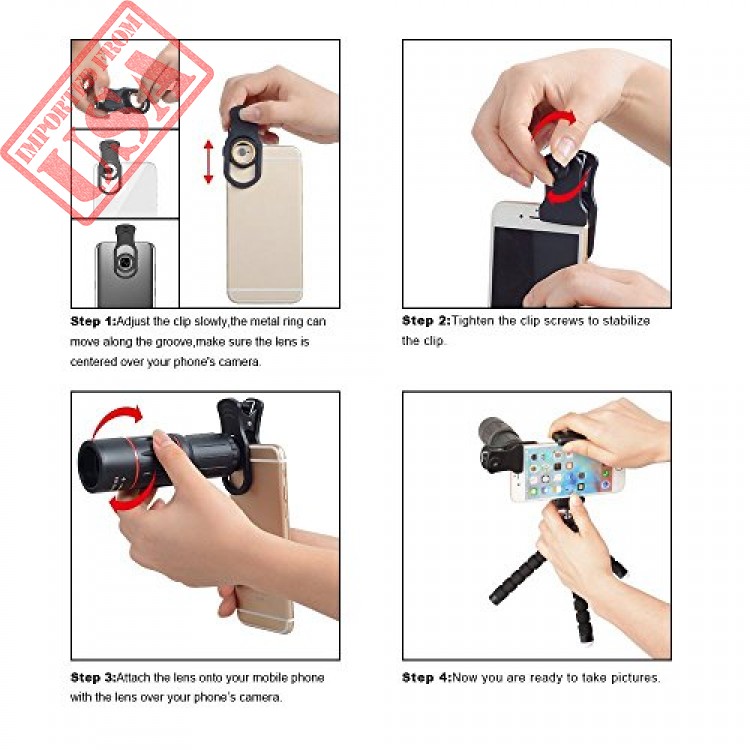 IMPORTED FROM USA

Step 1:Adjust the clip slowly,the metal ring can move along the groove,make sure the lens is centered over your phone's camera.

Step 2:Tighten the clip screws to stabilize the clip.

Step 3:Attach the lens onto your mobile phone with the lens over your phone's camera.

Step 4:Now you are ready to take pictures.