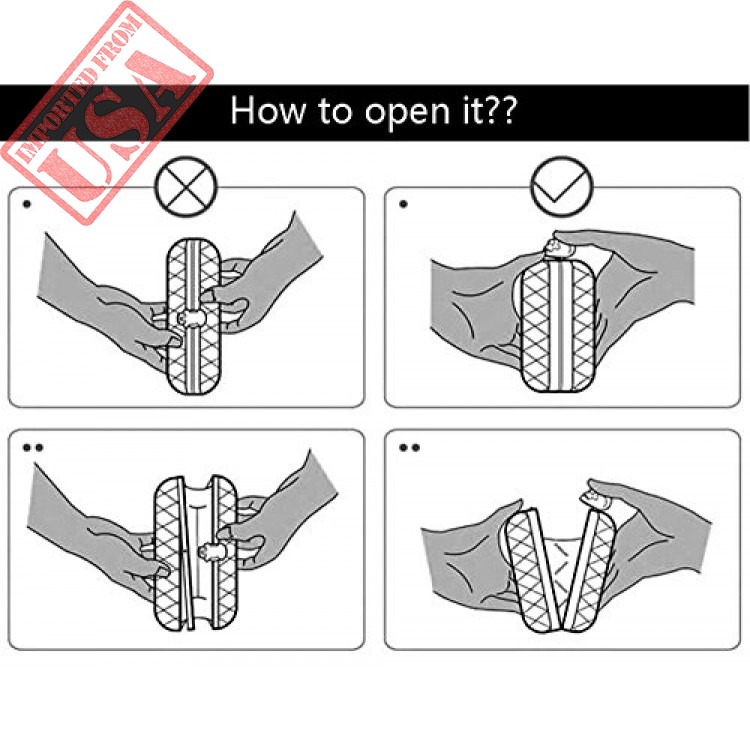 IMPORTED FROM USA

How to open it??