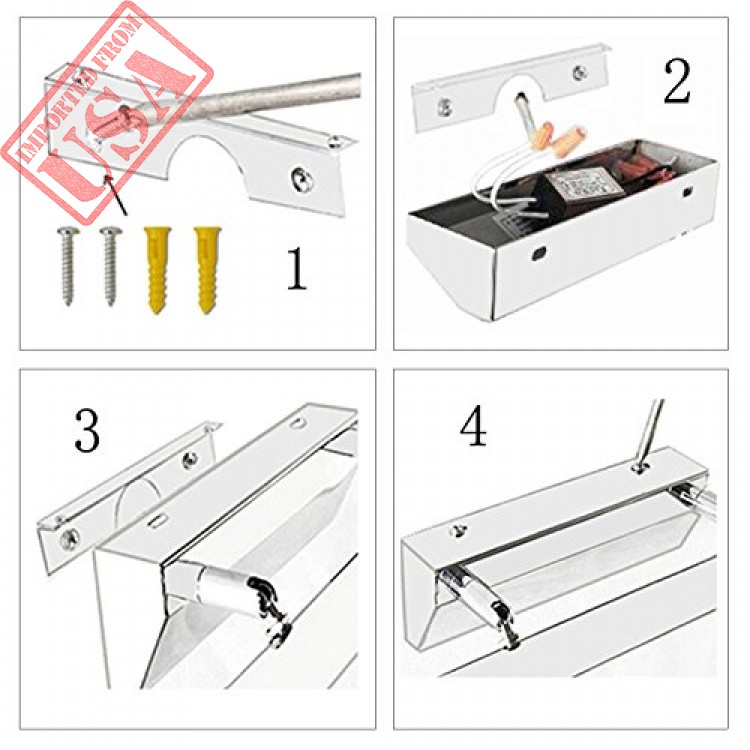 IMPORTED FROM
USA

1

2

3

4