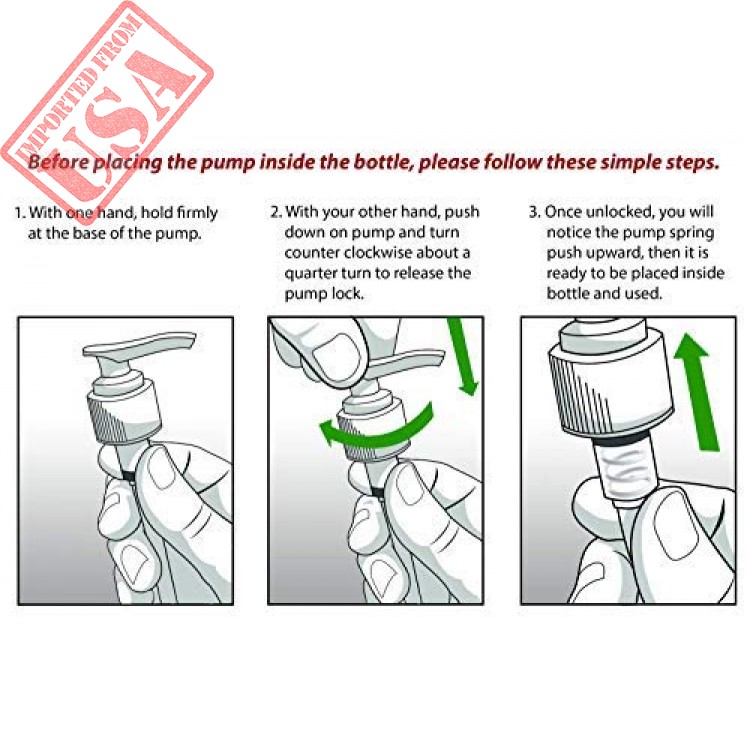 IMPORTED FROM
USA

Before placing the pump inside the bottle, please follow these simple steps.

1. With one hand, hold firmly at the base of the pump.

2. With your other hand, push down on pump and turn counter clockwise about a quarter turn to release the pump lock.

3. Once unlocked, you will notice the pump spring push upward, then it is ready to be placed inside bottle and used.