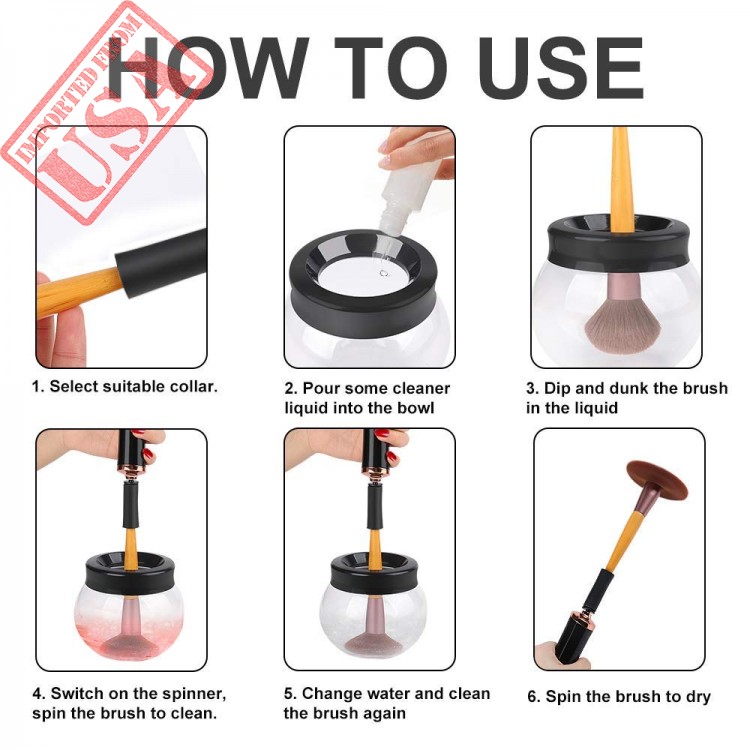 IMPORTED FROM
USA

HOW TO USE

1. Select suitable collar.

2. Pour some cleaner liquid into the bowl

3. Dip and dunk the brush in the liquid

4. Switch on the spinner, spin the brush to clean.

5. Change water and clean the brush again

6. Spin the brush to dry